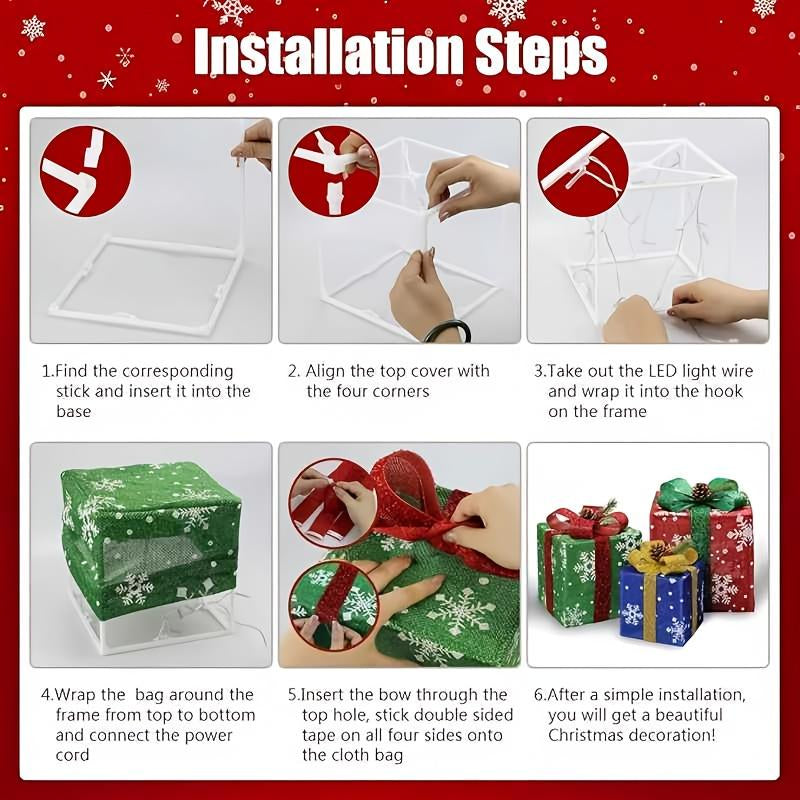 Installation Steps

1.Find the corresponding stick and insert it into the base

2. Align the top cover with the four corners

3.Take out the LED light wire and wrap it into the hook on the frame

4.Wrap the  bag around the frame from top to bottom and connect the power cord

5.Insert the bow through the top hole, stick double sided tape on all four sides onto the cloth bag

6.After a simple installation, you will get a beautiful Christmas decoration!