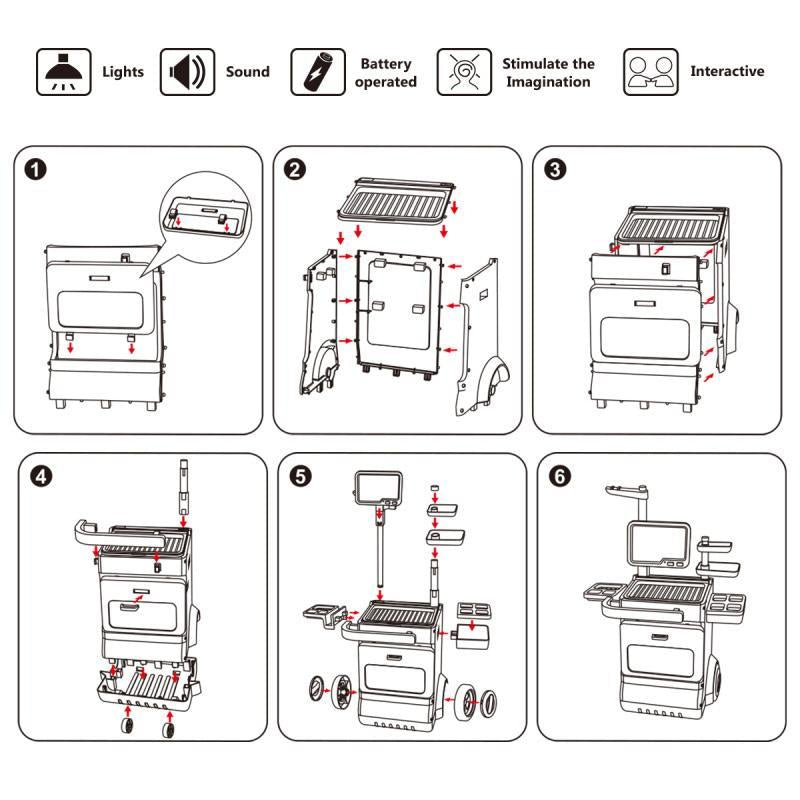 Lights Sound Battery operated Stimulate the Imagination Interactive

1

2

3

4

5

6